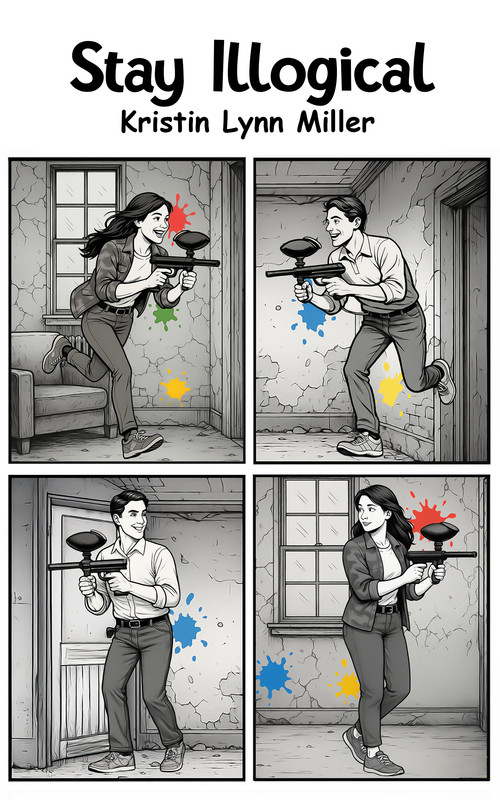 Stay Illogical

Kristin Lynn Miller